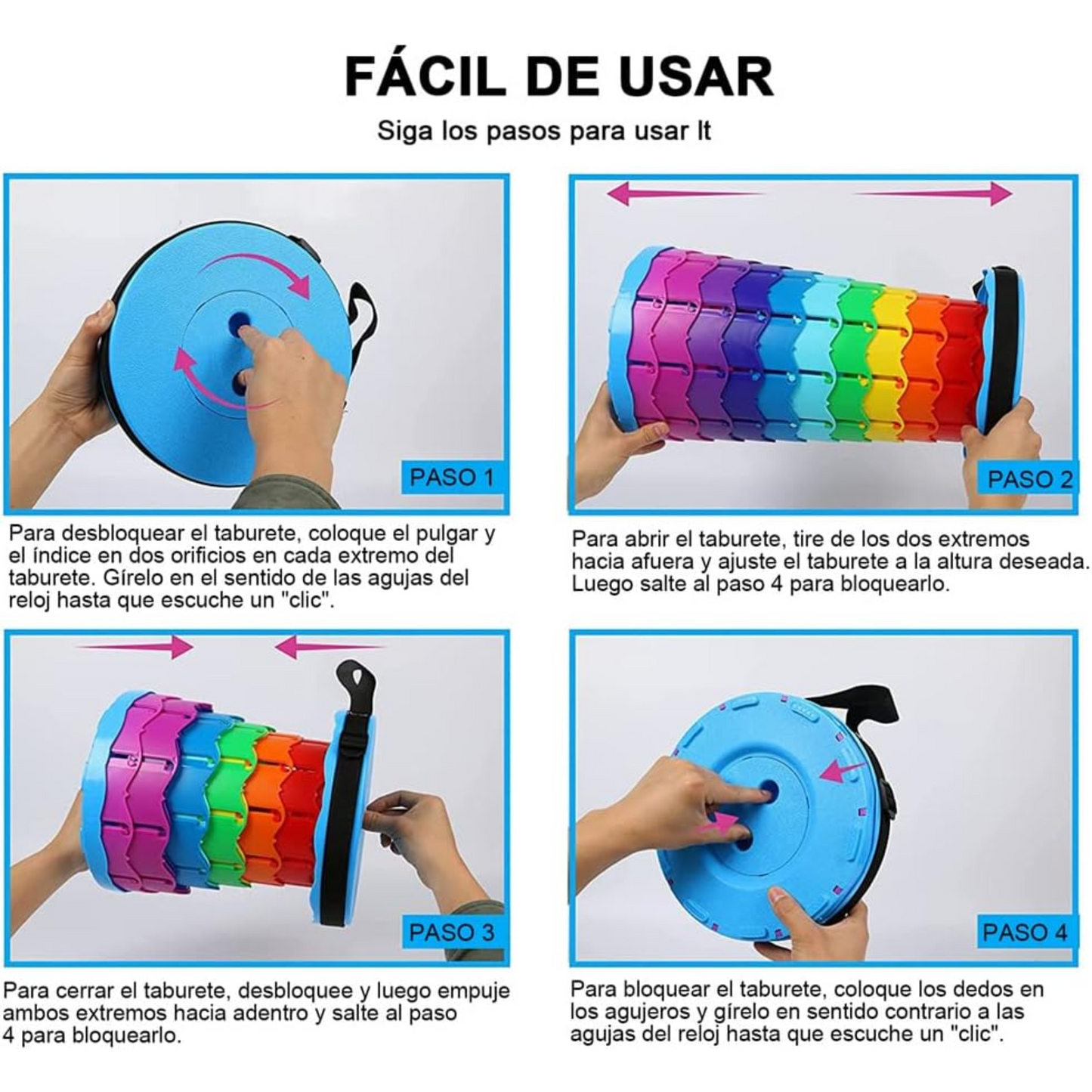 FÁCIL DE USAR

Siga los pasos para usar It

PASO 1

Para desbloquear el taburete, coloque el pulgar y el índice en dos orificios en cada extremo del taburete. Gírelo en el sentido de las agujas del reloj hasta que escuche un "clic".

PASO 2

Para abrir el taburete, tire de los dos extremos hacia afuera y ajuste el taburete a la altura deseada. Luego salte al paso 4 para bloquearlo.

PASO 3

Para cerrar el taburete, desbloquee y luego empuje ambos extremos hacia adentro y salte al paso 4 para bloquearlo.

PASO 4

Para bloquear el taburete, coloque los dedos en los agujeros y gírelo en sentido contrario a las agujas del reloj hasta que escuche un "clic".